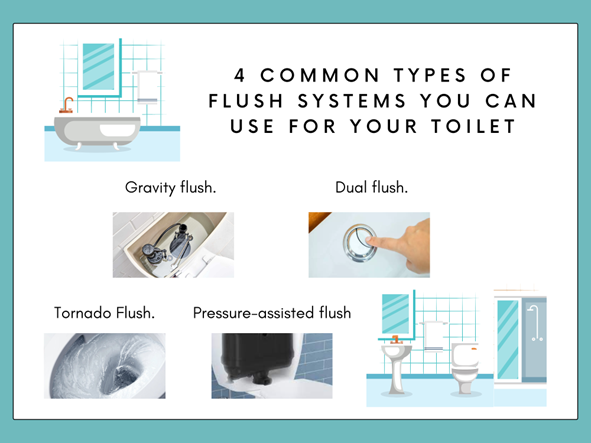 4 COMMON TYPES OF FLUSH SYSTEMS YOU CAN USE FOR YOUR TOILET

Gravity flush.

Dual flush.

Tornado Flush.

Pressure-assisted flush