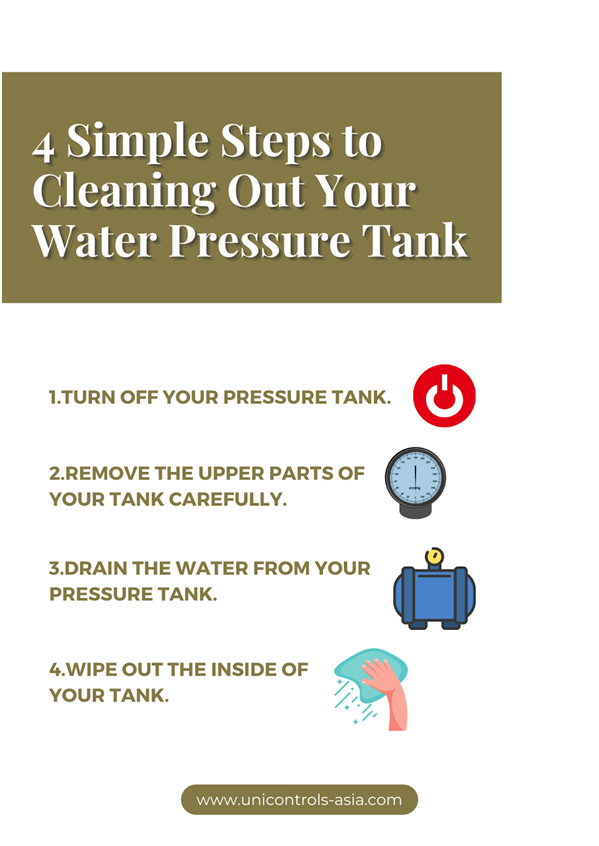 4 Simple Steps to Cleaning Out Your Water Pressure Tank

1.TURN OFF YOUR PRESSURE TANK.

2.REMOVE THE UPPER PARTS OF YOUR TANK CAREFULLY.

3.DRAIN THE WATER FROM YOUR PRESSURE TANK.

4.WIPE OUT THE INSIDE OF YOUR TANK.

www.unicontrols-asia.com